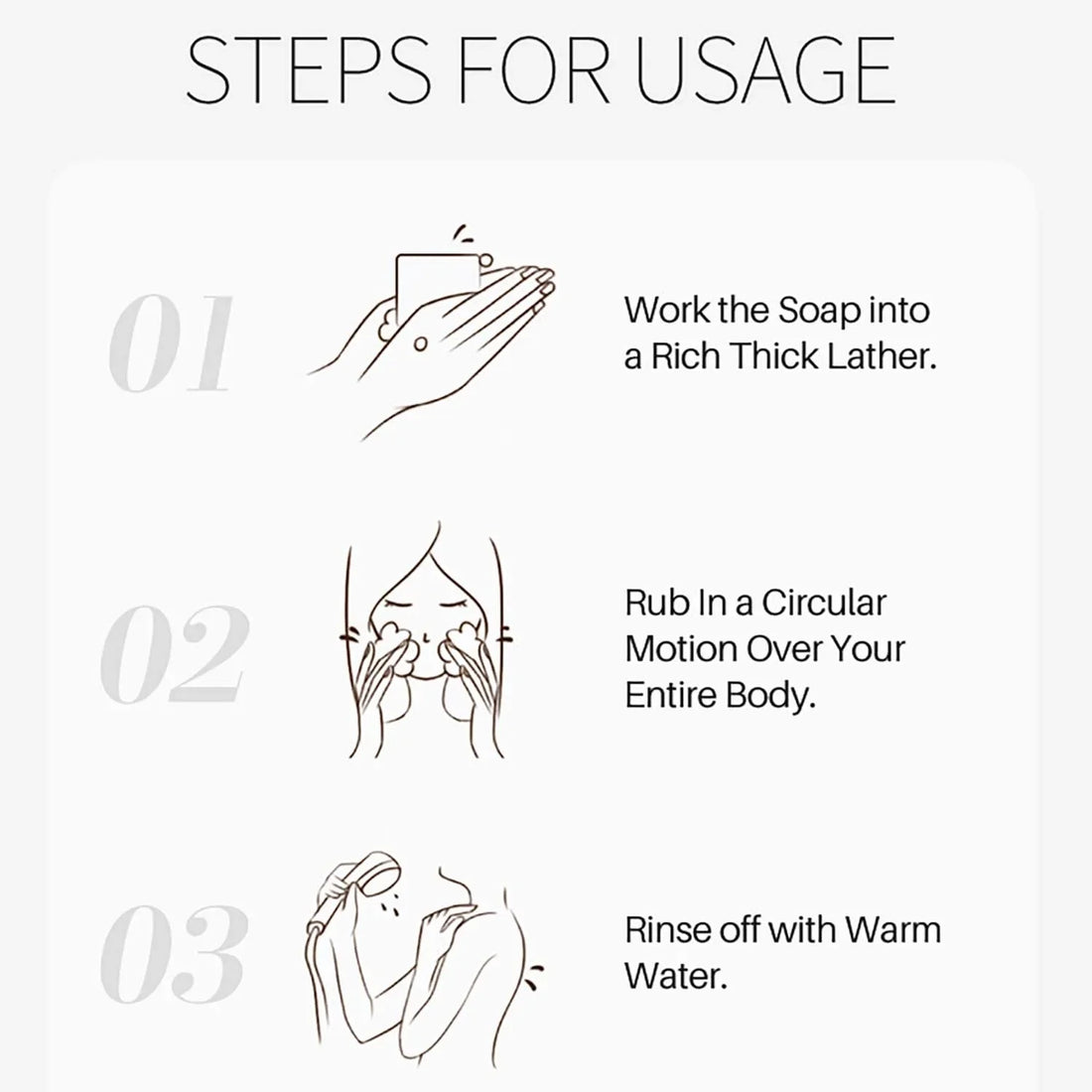 STEPS FOR USAGE

01

Work the Soap into a Rich Thick Lather.

02

Rub In a Circular Motion Over Your Entire Body.

03

Rinse off with Warm Water.